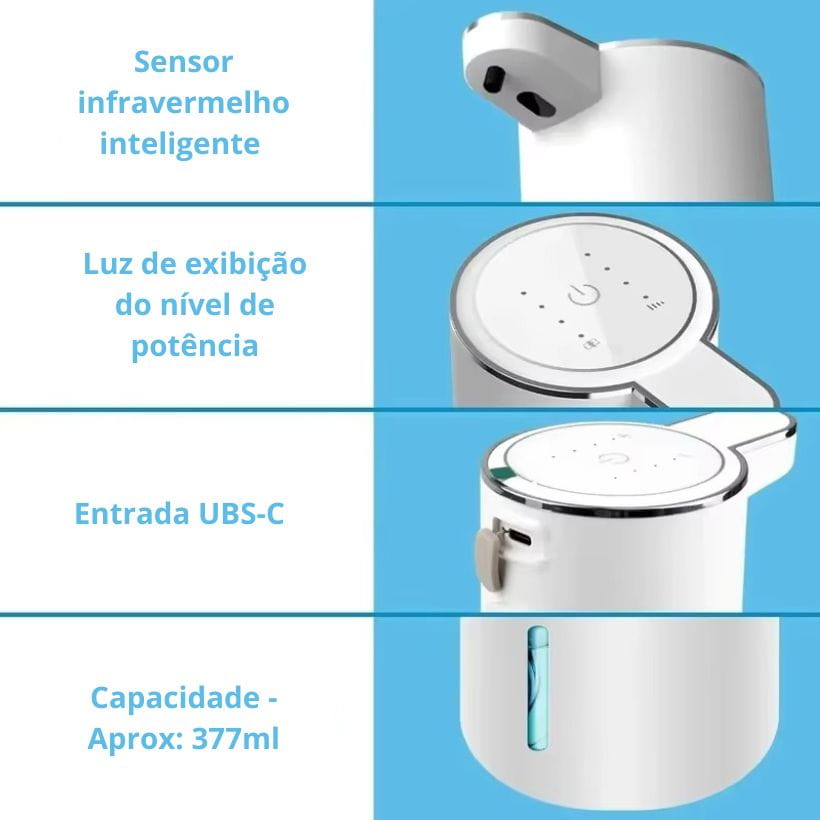 Sensor infravermelho inteligente

Luz de exibição do nível de potência

Entrada UBS-C

Capacidade - Aprox: 377ml